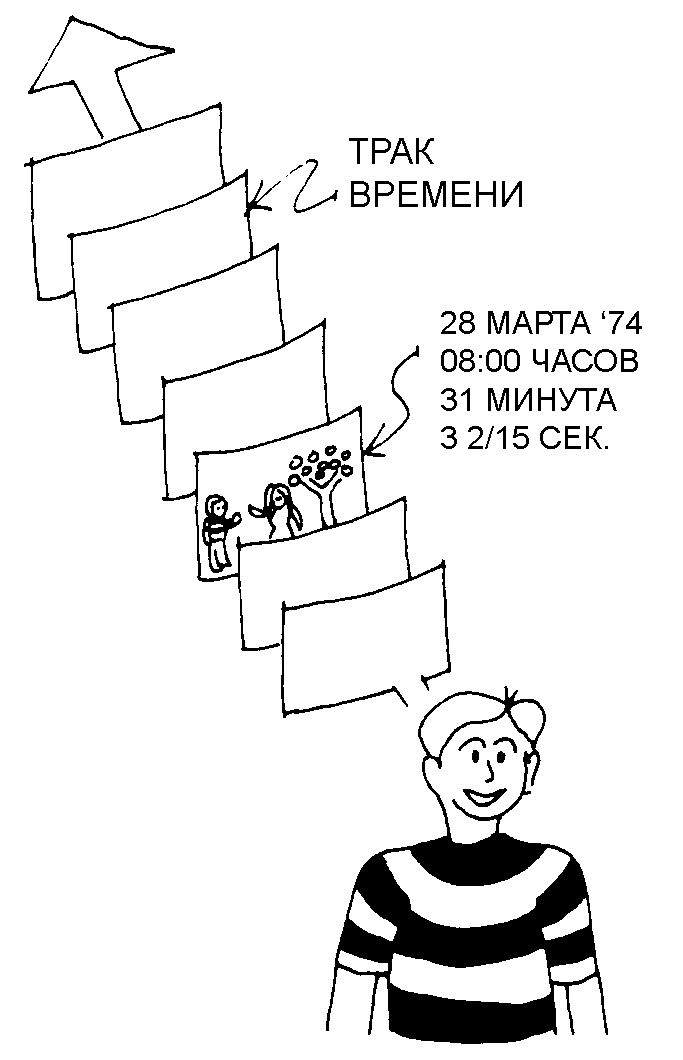 ТРАК
ВРЕМЕНИ

28 МАРТА ‘74
08:00 ЧАСОВ
31 МИНУТА
3 2/15 СЕК.